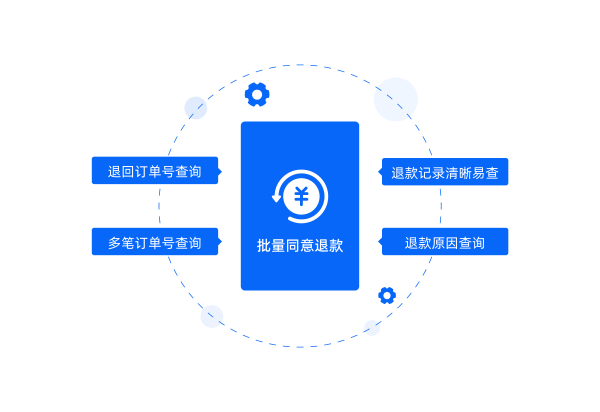 退回订单号查询

多笔订单号查询

¥

批量同意退款

退款记录清晰易查

退款原因查询